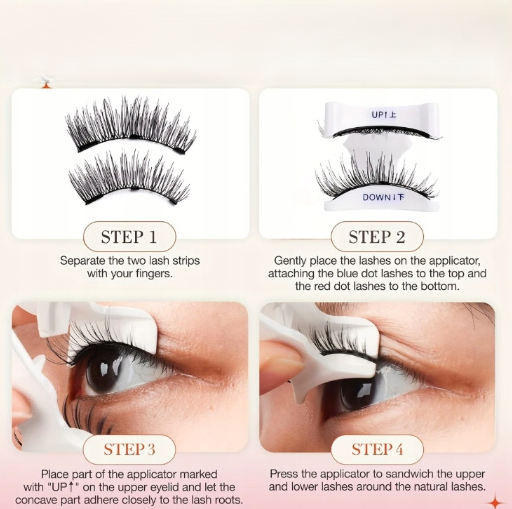 STEP 1

Separate the two lash strips with your fingers.

UP↑上

DOWN↓下

STEP 2

Gently place the lashes on the applicator, attaching the blue dot lashes to the top and the red dot lashes to the bottom.

STEP 3

Place part of the applicator marked with "UP↑" on the upper eyelid and let the concave part adhere closely to the lash roots.

STEP 4

Press the applicator to sandwich the upper and lower lashes around the natural lashes.